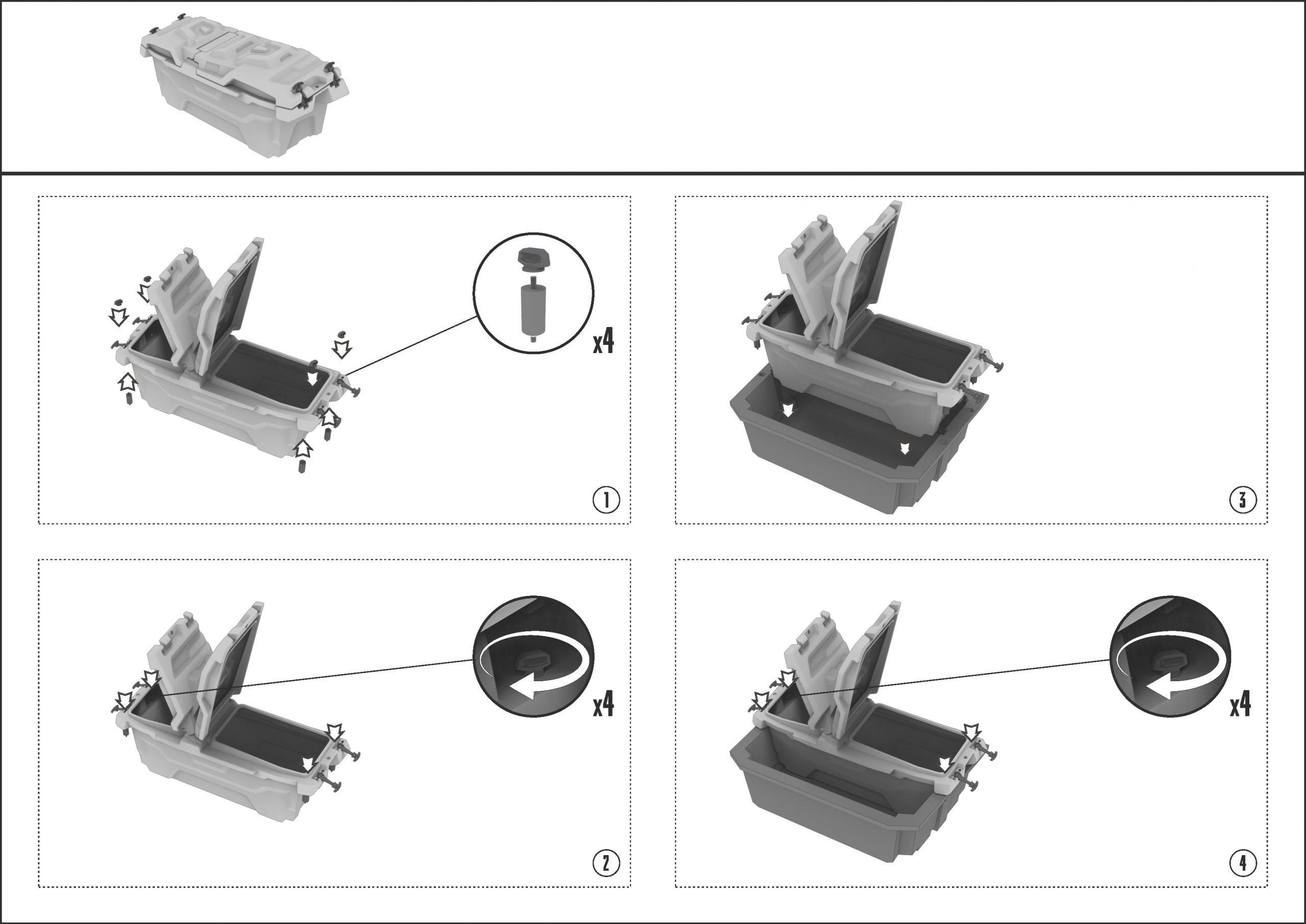 x4

1

3

x4

2

x4

4